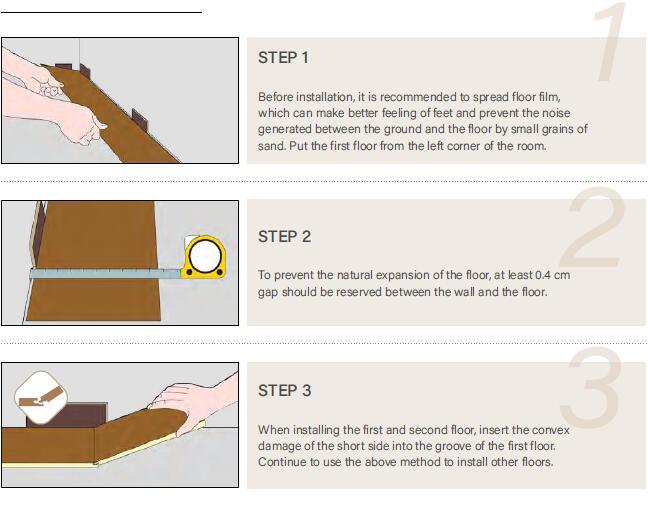 1

STEP 1

Before installation, it is recommended to spread floor film, which can make better feeling of feet and prevent the noise generated between the ground and the floor by small grains of sand. Put the first floor from the left corner of the room.

2

STEP 2

To prevent the natural expansion of the floor, at least 0.4 cm gap should be reserved between the wall and the floor.

3

STEP 3

When installing the first and second floor, insert the convex damage of the short side into the groove of the first floor. Continue to use the above method to install other floors.