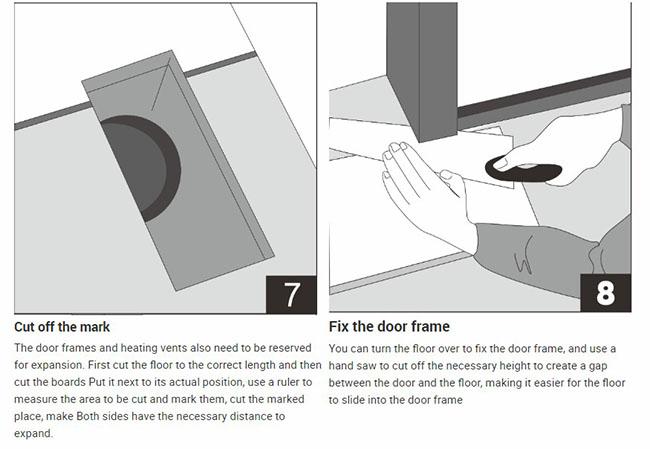 7

Cut off the mark

The door frames and heating vents also need to be reserved for expansion. First cut the floor to the correct length and then cut the boards Put it next to its actual position, use a ruler to measure the area to be cut and mark them, cut the marked place, make Both sides have the necessary distance to expand.

8

Fix the door frame

You can turn the floor over to fix the door frame, and use a hand saw to cut off the necessary height to create a gap between the door and the floor, making it easier for the floor to slide into the door frame