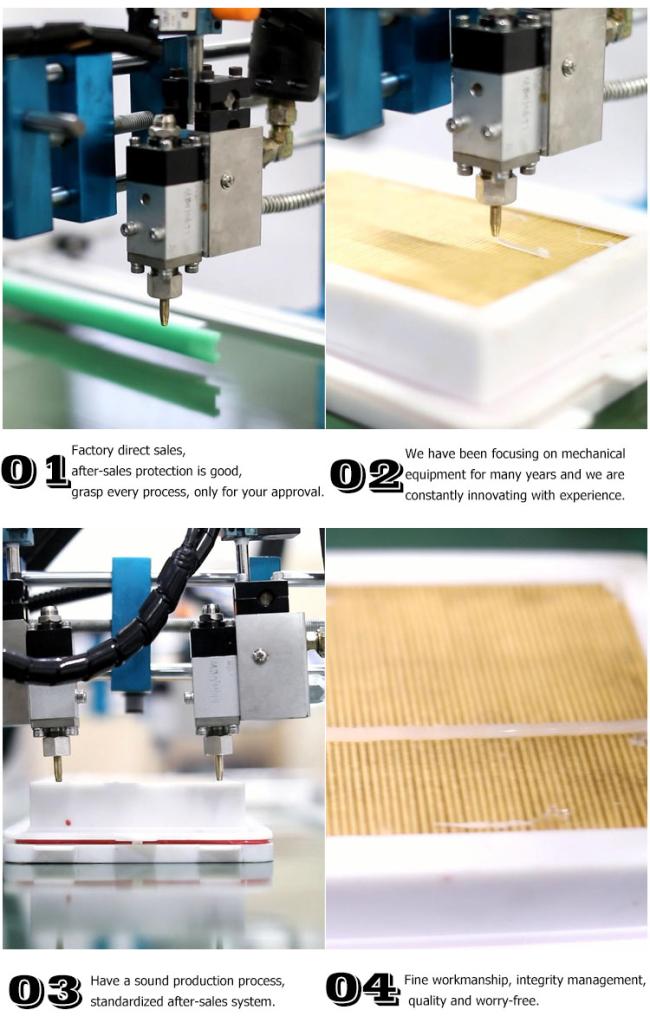 01 Factory direct sales, after-sales protection is good, grasp every process, only for your approval.

02 We have been focusing on mechanical equipment for many years and we are constantly innovating with experience.

03 Have a sound production process, standardized after-sales system.

04 Fine workmanship, integrity management, quality and worry-free.