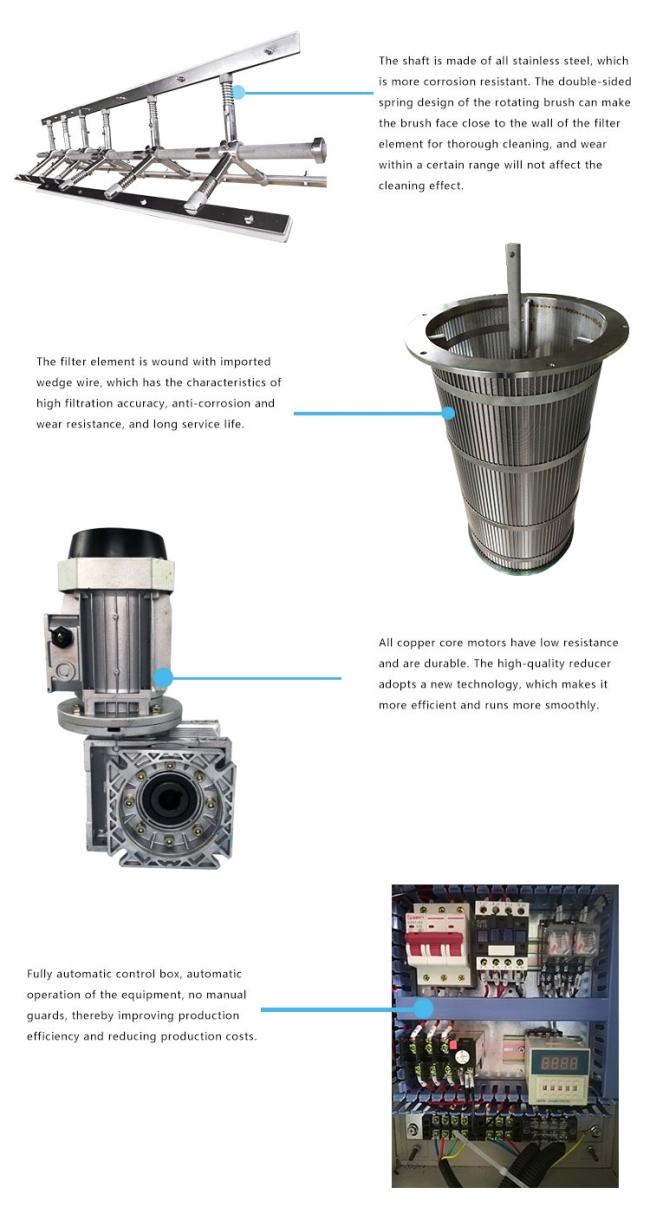 The shaft is made of all stainless steel, which is more corrosion resistant. The double-sided spring design of the rotating brush can make the brush face close to the wall of the filter element for thorough cleaning, and wear within a certain range will not affect the cleaning effect.

The filter element is wound with imported wedge wire, which has the characteristics of high filtration accuracy, anti-corrosion and wear resistance, and long service life.

All copper core motors have low resistance and are durable. The high-quality reducer adopts a new technology, which makes it more efficient and runs more smoothly.

Fully automatic control box, automatic operation of the equipment, no manual guards, thereby improving production efficiency and reducing production costs.

8888