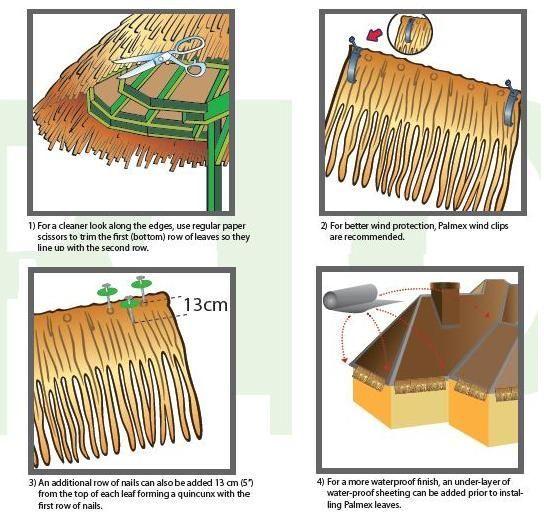 1) For a cleaner look along the edges, use regular paper scissors to trim the first (bottom) row of leaves so they line up with the second row.

2) For better wind protection, Palmex wind clips are recommended.

13cm

3) An additional row of nails can also be added 13 cm (5") from the top of each leaf forming a quincunx with the first row of nails.

4) For a more waterproof finish, an under-layer of water-proof sheeting can be added prior to installing Palmex leaves.