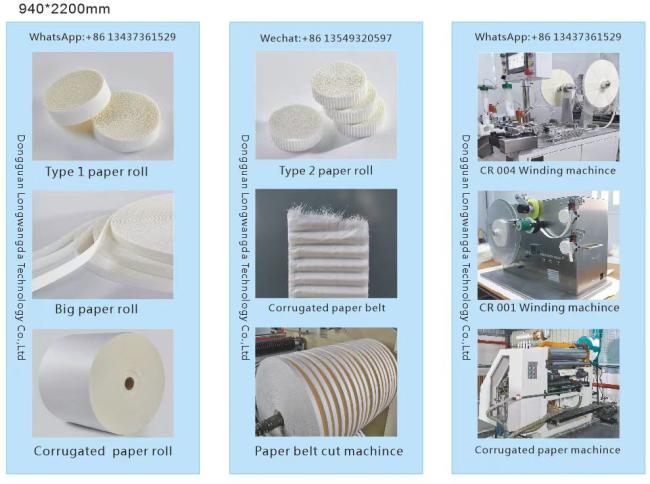 940*2200mm

WhatsApp:+86 13437361529

Dongguan Longwangda Technology Co.,Ltd

Type 1 paper roll

Big paper roll

Corrugated paper roll

Wechat:+86 13549320597

Dongguan Longwangda Technology Co.,Ltd

Type 2 paper roll

Corrugated paper belt

Paper belt cut machince

WhatsApp:+86 13437361529

Dongguan Longwangda Technology Co.,Ltd

CR 004 Winding machince

CR 001 Winding machince

Corrugated paper machince