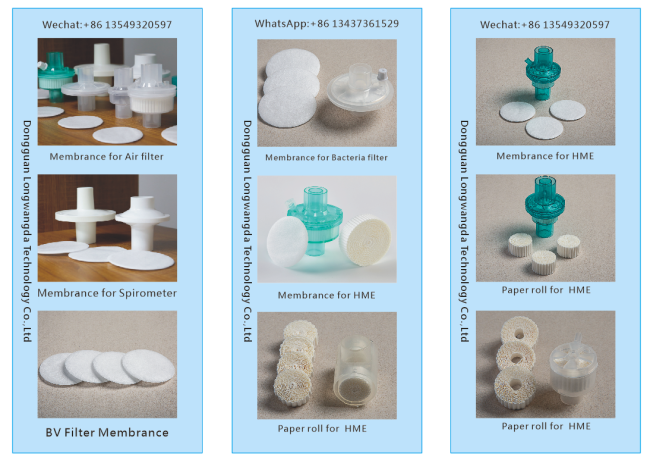 Wechat:+86 13549320597

Dongguan Longwangda Technology Co.,Ltd

Membrance for Air filter

Membrance for Spirometer

BV Filter Membrance

WhatsApp:+86 13437361529

Dongguan Longwangda Technology Co.,Ltd

Membrance for Bacteria filter

Membrance for HME

Paper roll for HME

Wechat:+86 13549320597

Dongguan Longwangda Technology Co.,Ltd

Membrance for HME

Paper roll for HME

Paper roll for HME