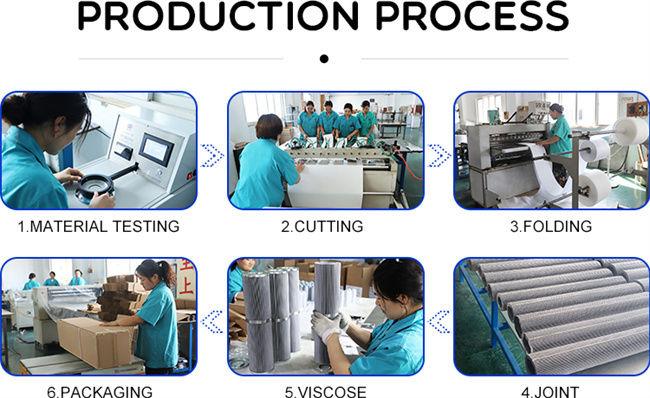 PRODUCTION PROCESS

1.MATERIAL TESTING

2.CUTTING

3.FOLDING

6.PACKAGING

5.VISCOSE

4.JOINT