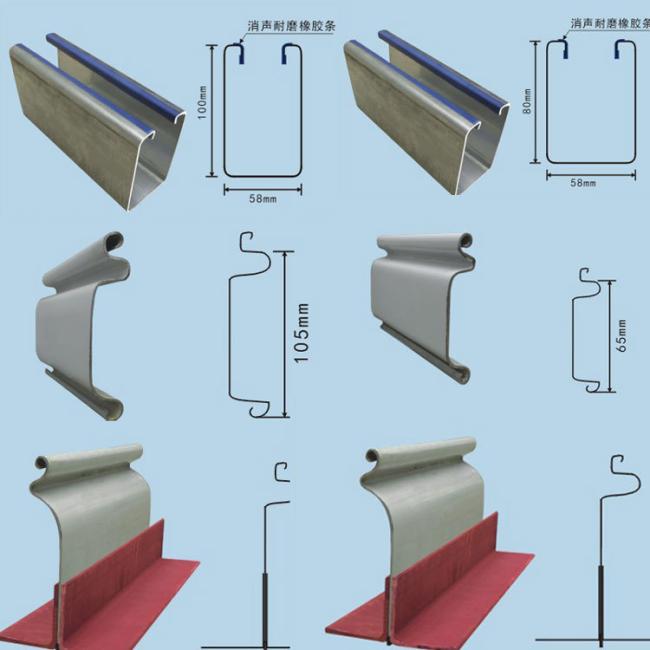 消声耐磨橡胶条

100mm

58mm

消声耐磨橡胶条

80mm

58mm

105mm

65mm