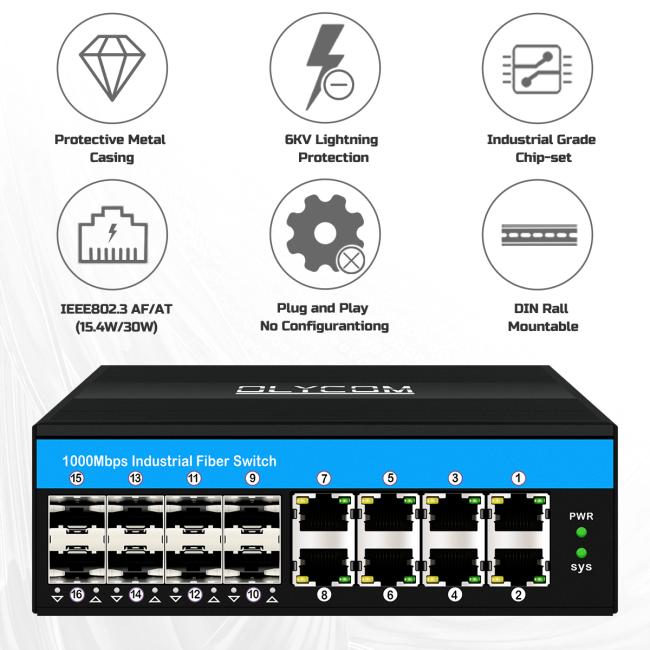 Protective Metal Casing

6KV Lightning Protection

Industrial Grade Chip-set

IEEE802.3 AF/AT (15.4W/30W)

Plug and Play No Configurantiong

DIN Rall Mountable

OLYCOM

1000Mbps Industrial Fiber Switch

15 13 11 9 7 5 3 1

PWR

sys

16 14 12 10 8 6 4 2