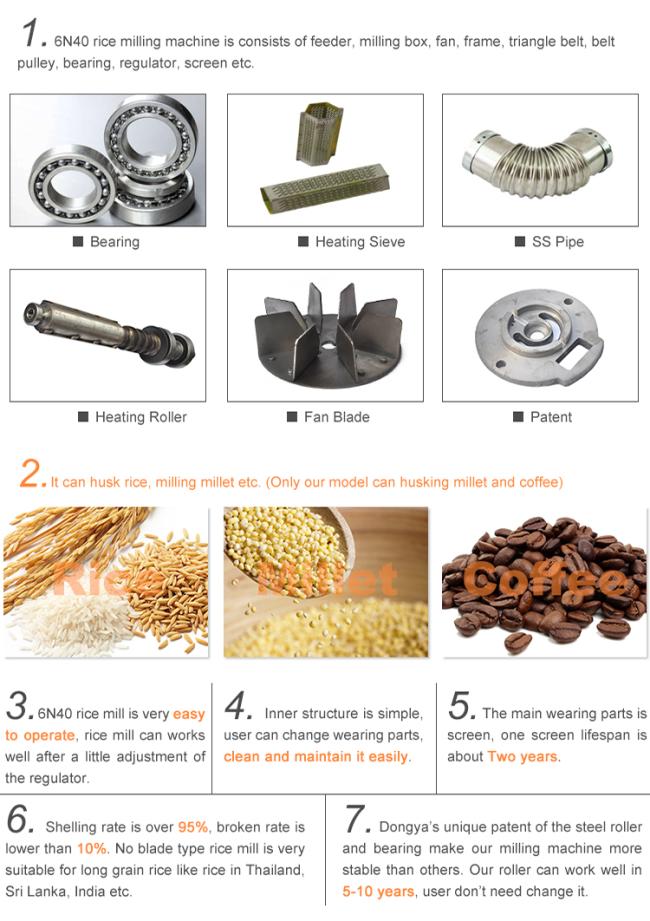 1. 6N40 rice milling machine is consists of feeder, milling box, fan, frame, triangle belt, belt pulley, bearing, regulator, screen etc.

■ Bearing

■ Heating Sieve

■ SS Pipe

■ Heating Roller

■ Fan Blade

■ Patent

2. It can husk rice, milling millet etc. (Only our model can husking millet and coffee)

Rice

Millet

Coffee

3. 6N40 rice mill is very easy to operate, rice mill can works well after a little adjustment of the regulator.

4. Inner structure is simple, user can change wearing parts, clean and maintain it easily.

5. The main wearing parts is screen, one screen lifespan is about Two years.

6. Shelling rate is over 95%, broken rate is lower than 10%. No blade type rice mill is very suitable for long grain rice like rice in Thailand, Sri Lanka, India etc.

7. Dongya's unique patent of the steel roller and bearing make our milling machine more stable than others. Our roller can work well in 5-10 years, user don't need change it.