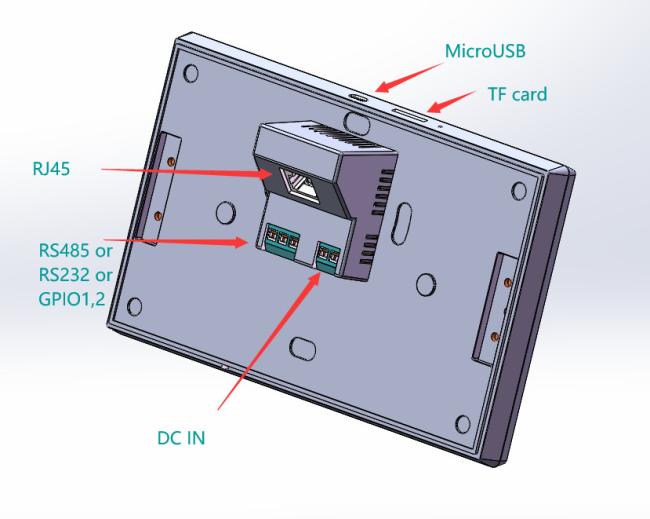 MicroUSB

TF card

RJ45

RS485 or
RS232 or
GPIO1,2

DC IN