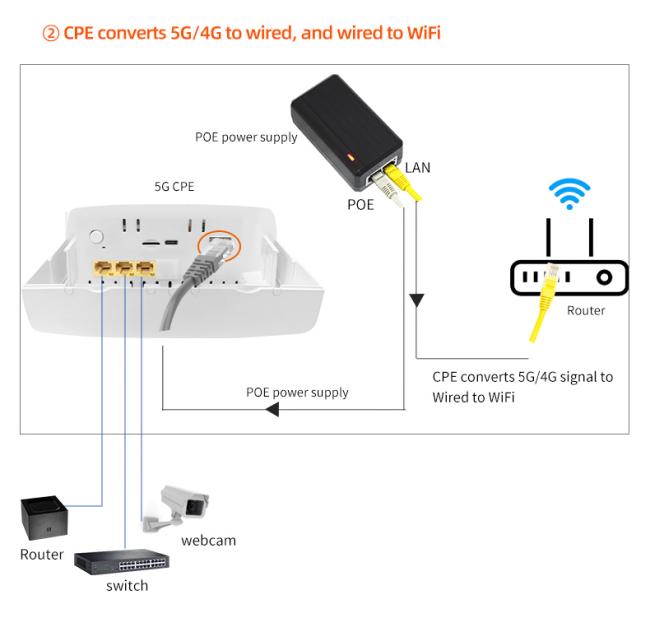 ② CPE converts 5G/4G to wired, and wired to WiFi

POE power supply

LAN

POE

5G CPE

Router

CPE converts 5G/4G signal to Wired to WiFi

POE power supply

Router

webcam

switch