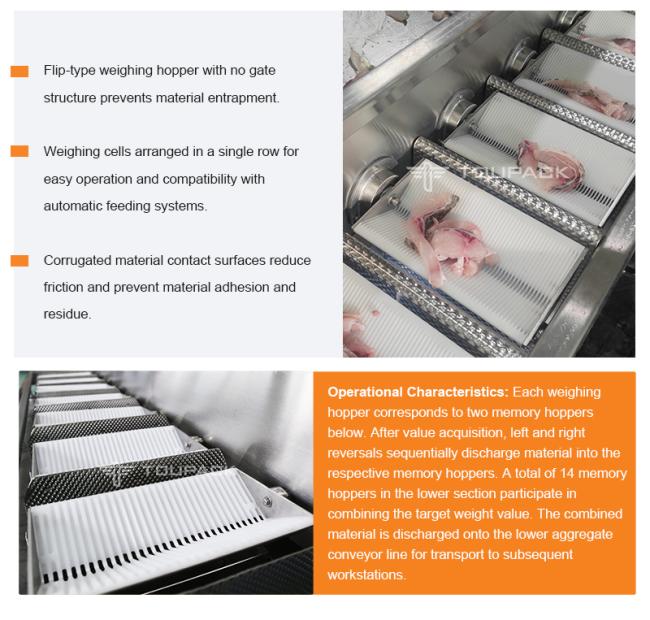 Flip-type weighing hopper with no gate structure prevents material entrapment.

Weighing cells arranged in a single row for easy operation and compatibility with automatic feeding systems.

Corrugated material contact surfaces reduce friction and prevent material adhesion and residue.

TOUPACK

TOUPACK

Operational Characteristics: Each weighing hopper corresponds to two memory hoppers below. After value acquisition, left and right reversals sequentially discharge material into the respective memory hoppers. A total of 14 memory hoppers in the lower section participate in combining the target weight value. The combined material is discharged onto the lower aggregate conveyor line for transport to subsequent workstations.