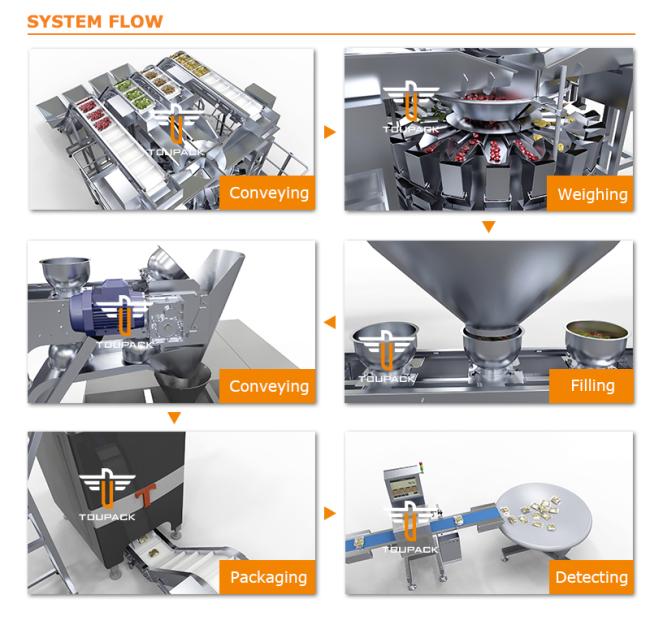 SYSTEM FLOW

TOUPACK
Conveying

TOUPACK
Weighing

TOUPACK
Conveying

TOUPACK
Filling

TOUPACK
Packaging

TOUPACK
Detecting