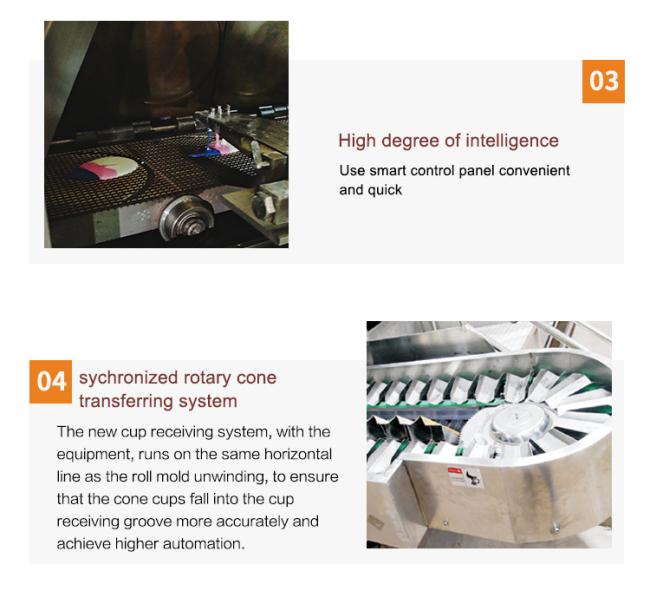 03

High degree of intelligence

Use smart control panel convenient and quick

04 sychronized rotary cone transferring system

The new cup receiving system, with the equipment, runs on the same horizontal line as the roll mold unwinding, to ensure that the cone cups fall into the cup receiving groove more accurately and achieve higher automation.