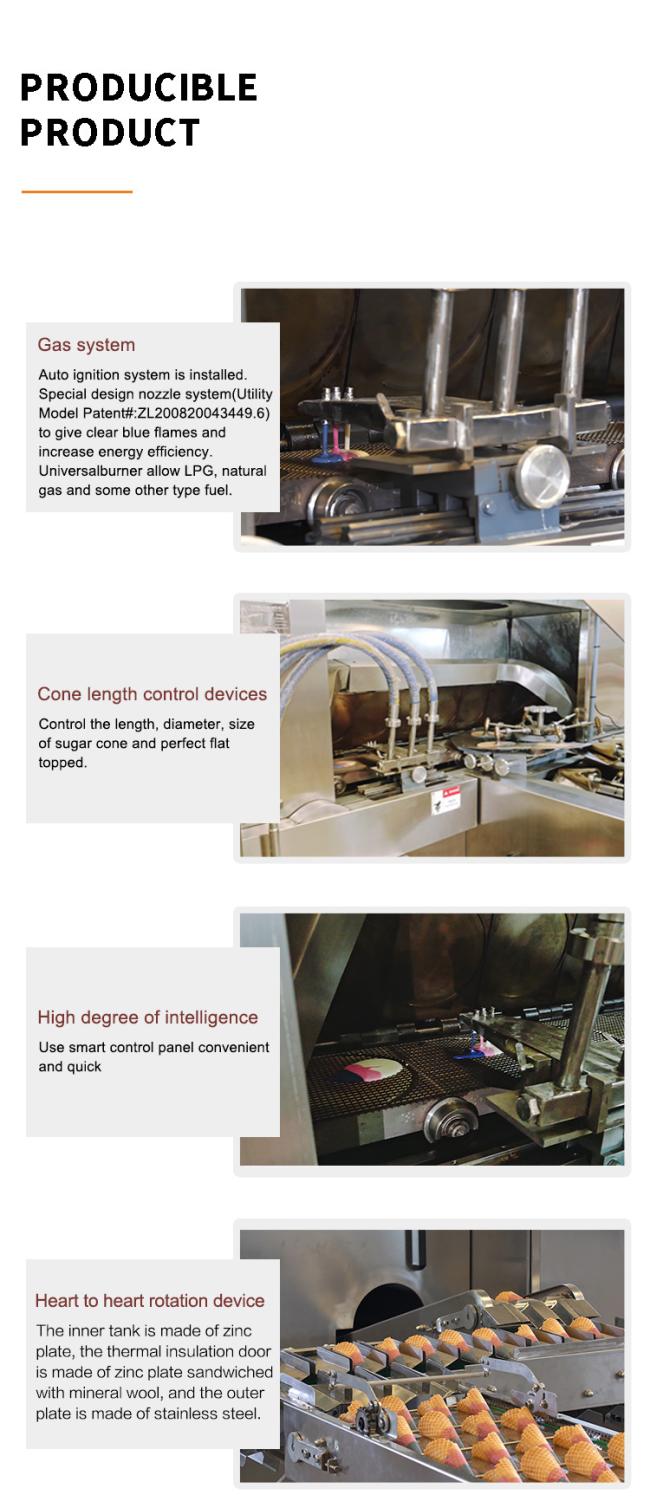 PRODUCIBLE PRODUCT

Gas system

Auto ignition system is installed. Special design nozzle system(Utility Model Patent#:ZL200820043449.6) to give clear blue flames and increase energy efficiency. Universalburner allow LPG, natural gas and some other type fuel.

Cone length control devices

Control the length, diameter, size of sugar cone and perfect flat topped.

High degree of intelligence

Use smart control panel convenient and quick

Heart to heart rotation device

The inner tank is made of zinc plate, the thermal insulation door is made of zinc plate sandwiched with mineral wool, and the outer plate is made of stainless steel.