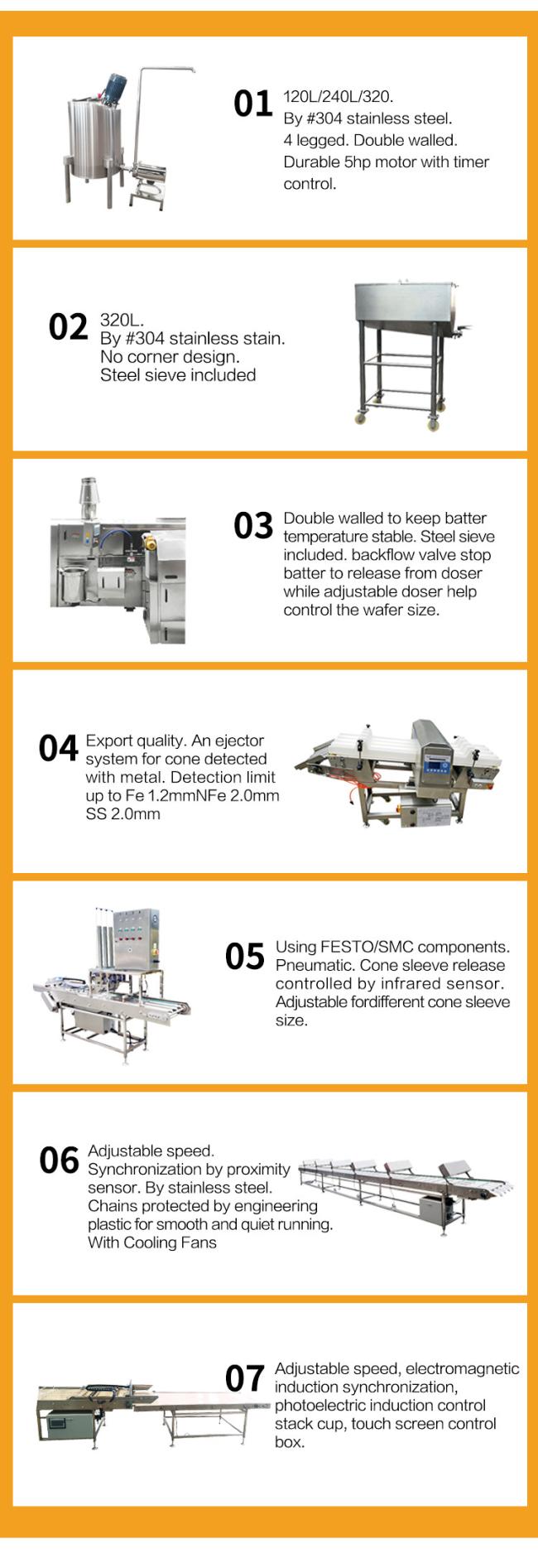 01 120L/240L/320.
By #304 stainless steel.
4 legged. Double walled.
Durable 5hp motor with timer control.

02 320L.
By #304 stainless stain.
No corner design.
Steel sieve included

03 Double walled to keep batter temperature stable. Steel sieve included. backflow valve stop batter to release from doser while adjustable doser help control the wafer size.

04 Export quality. An ejector system for cone detected with metal. Detection limit up to Fe 1.2mmNFe 2.0mm SS 2.0mm

05 Using FESTO/SMC components. Pneumatic. Cone sleeve release controlled by infrared sensor. Adjustable fordifferent cone sleeve size.

06 Adjustable speed. Synchronization by proximity sensor. By stainless steel. Chains protected by engineering plastic for smooth and quiet running. With Cooling Fans

07 Adjustable speed, electromagnetic induction synchronization, photoelectric induction control stack cup, touch screen control box.