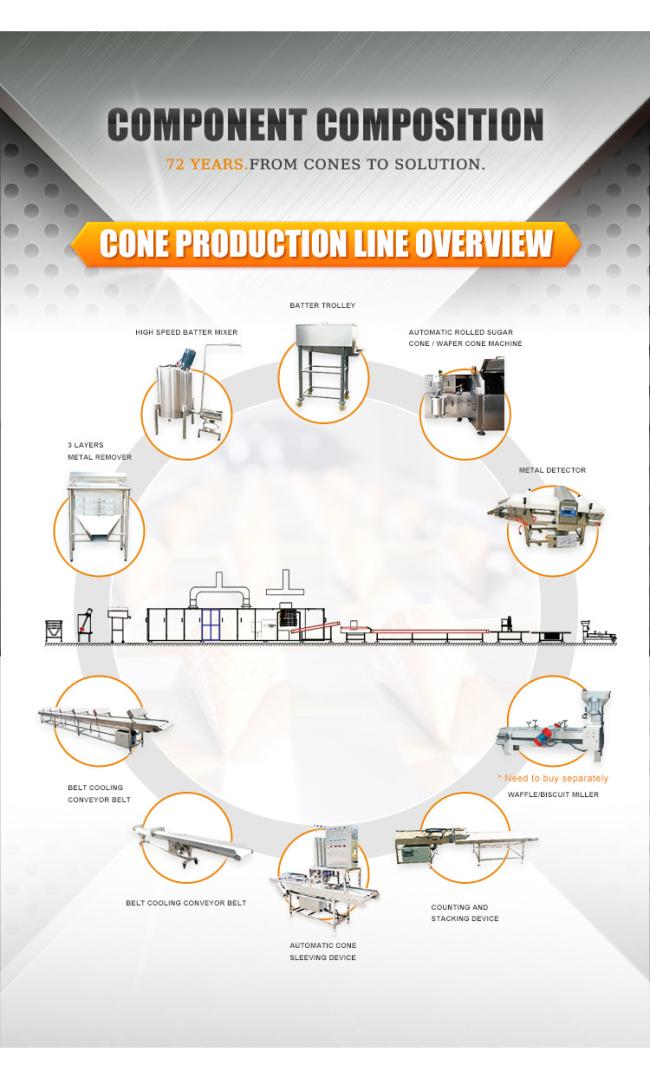 COMPONENT COMPOSITION

72 YEARS.FROM CONES TO SOLUTION.

CONE PRODUCTION LINE OVERVIEW

BATTER TROLLEY

HIGH SPEED BATTER MIXER

AUTOMATIC ROLLED SUGAR CONE / WAFER CONE MACHINE

3 LAYERS METAL REMOVER

METAL DETECTOR

BELT COOLING CONVEYOR BELT

* Need to buy separately

WAFFLE/BISCUIT MILLER

BELT COOLING CONVEYOR BELT

COUNTING AND STACKING DEVICE

AUTOMATIC CONE SLEEVING DEVICE