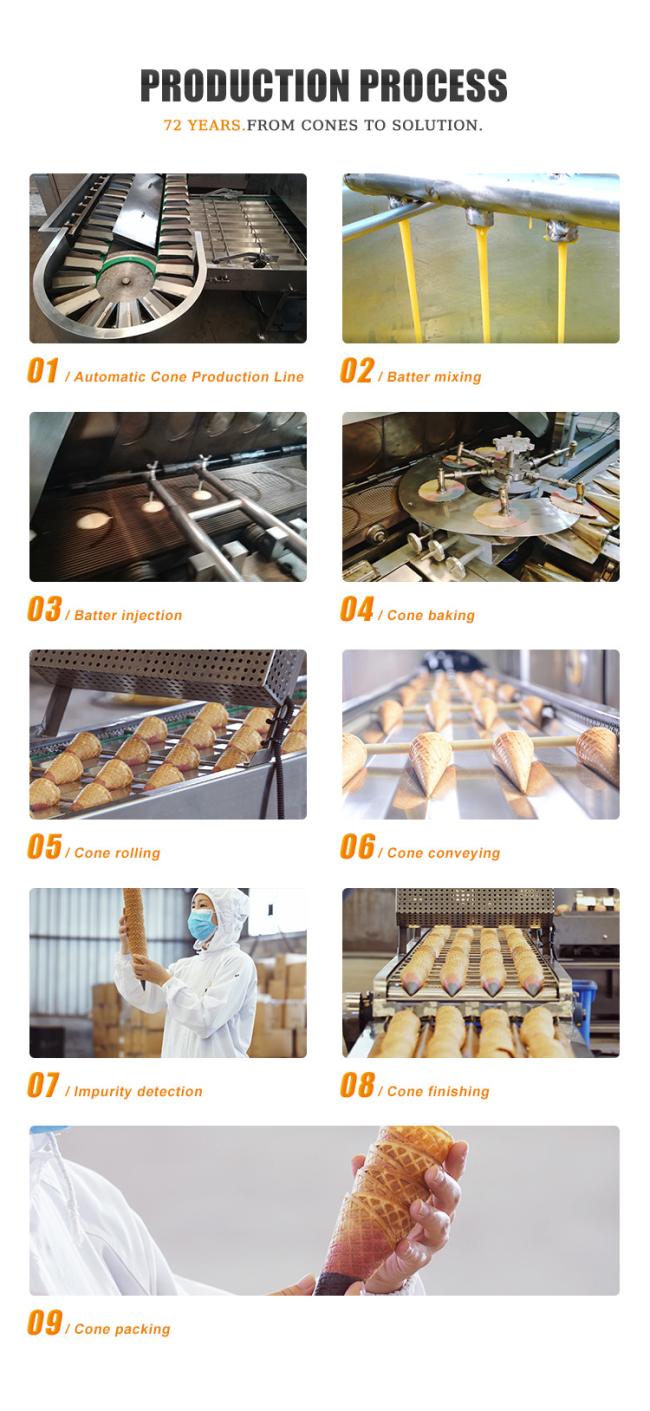 PRODUCTION PROCESS

72 YEARS.FROM CONES TO SOLUTION.

01 / Automatic Cone Production Line

02 / Batter mixing

03 / Batter injection

04 / Cone baking

05 / Cone rolling

06 / Cone conveying

07 / Impurity detection

08 / Cone finishing

09 / Cone packing