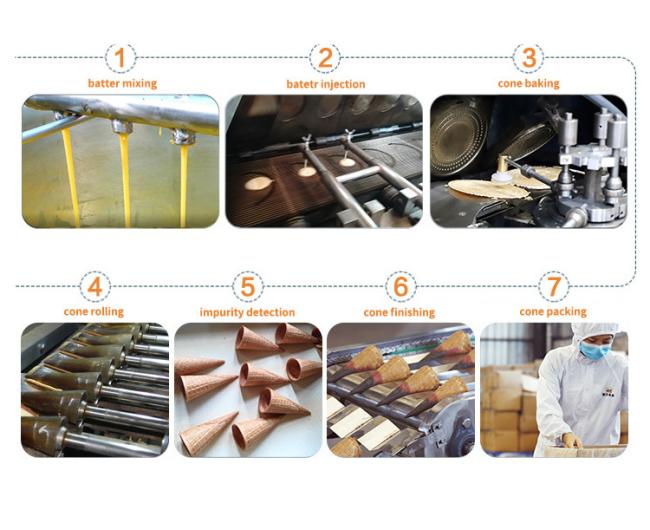 1
batter mixing

2
batetr injection

3
cone baking

4
cone rolling

5
impurity detection

6
cone finishing

7
cone packing