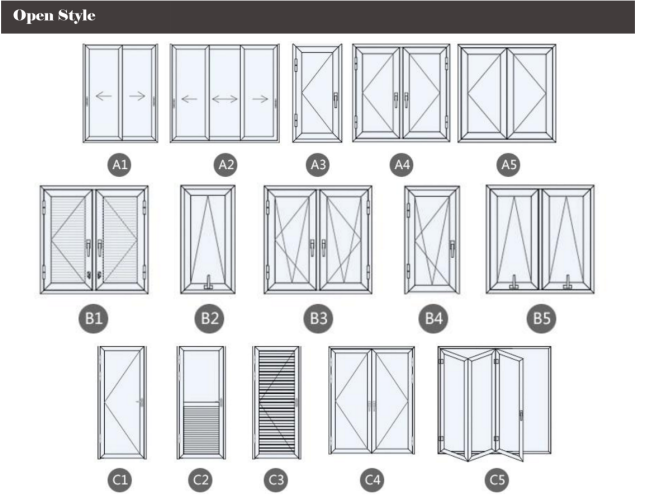 Open Style

A1 A2 A3 A4 A5

B1 B2 B3 B4 B5

C1 C2 C3 C4 C5