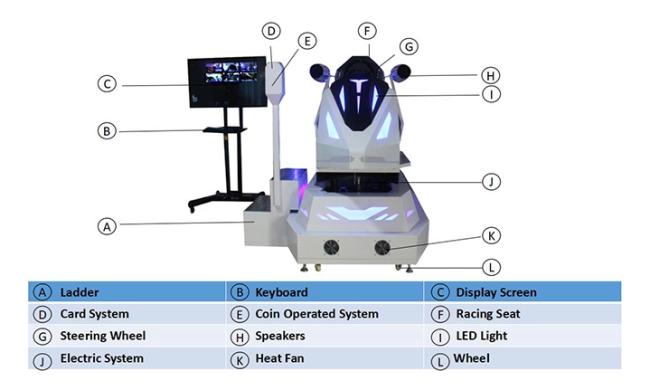 D
E
F
G
C
H
I
B
J
A
K
L

| A Ladder | B Keyboard | C Display Screen |
|---|---|---|
| D Card System | E Coin Operated System | F Racing Seat |
| G Steering Wheel | H Speakers | I LED Light |
| J Electric System | K Heat Fan | L Wheel |