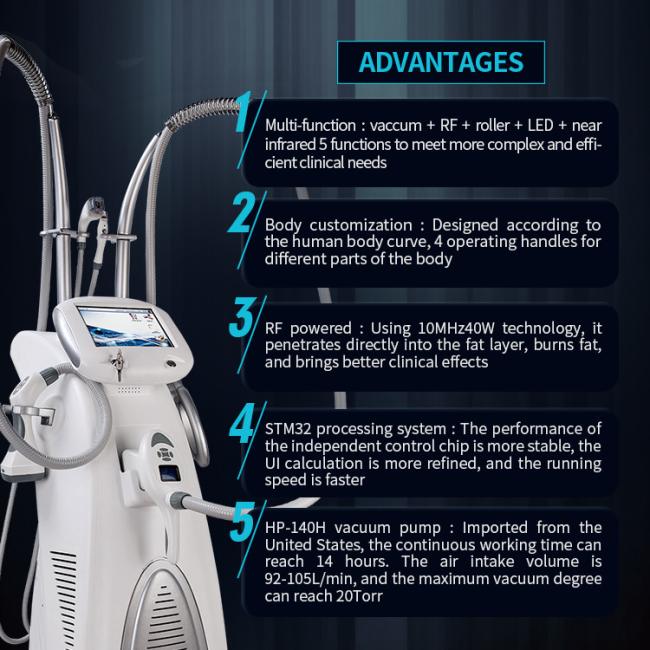 ADVANTAGES

1
Multi-function : vaccum + RF + roller + LED + near infrared 5 functions to meet more complex and efficient clinical needs

2
Body customization : Designed according to the human body curve, 4 operating handles for different parts of the body

3
RF powered : Using 10MHz40W technology, it penetrates directly into the fat layer, burns fat, and brings better clinical effects

4
STM32 processing system : The performance of the independent control chip is more stable, the UI calculation is more refined, and the running speed is faster

5
HP-140H vacuum pump : Imported from the United States, the continuous working time can reach 14 hours. The air intake volume is 92-105L/min, and the maximum vacuum degree can reach 20Torr