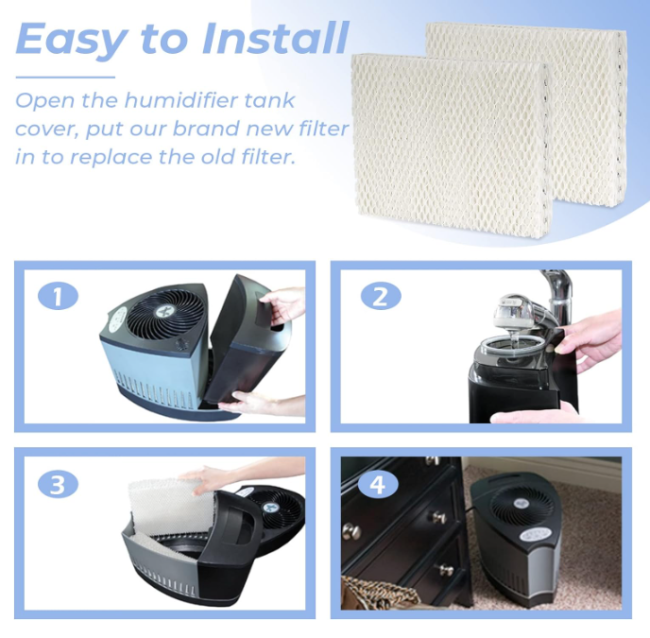 Easy to Install

Open the humidifier tank cover, put our brand new filter in to replace the old filter.

1

2

3

4