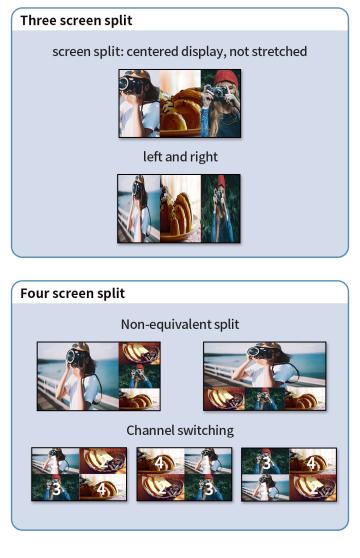 Three screen split

screen split: centered display, not stretched

left and right

Four screen split

Non-equivalent split

Channel switching

2
3
4

4
2
3

3
4
2