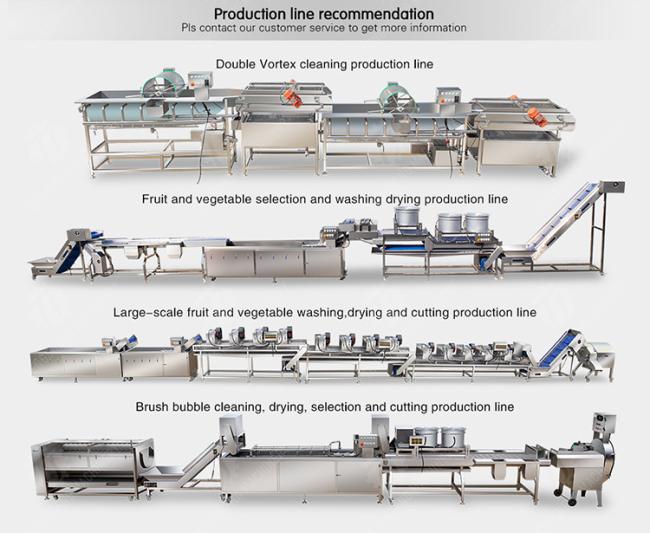 Production line recommendation
Pls contact our customer service to get more information

Double Vortex cleaning production line

Fruit and vegetable selection and washing drying production line

Large-scale fruit and vegetable washing,drying and cutting production line

Brush bubble cleaning, drying, selection and cutting production line