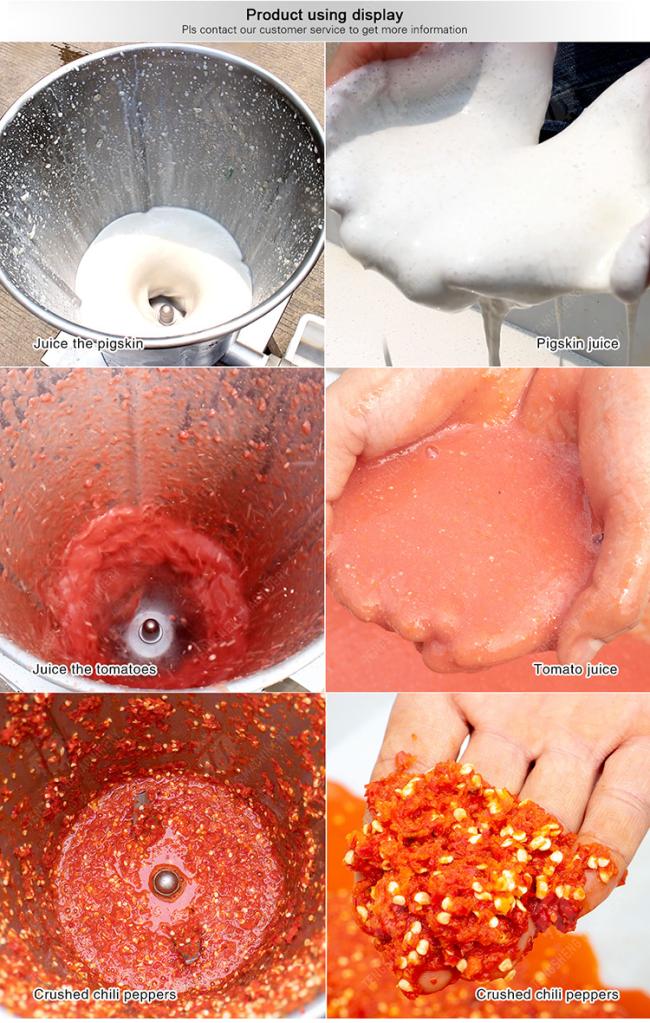 Product using display
Pls contact our customer service to get more information

Juice the pigskin

Pigskin juice

Juice the tomatoes

Tomato juice

Crushed chili peppers

Crushed chili peppers