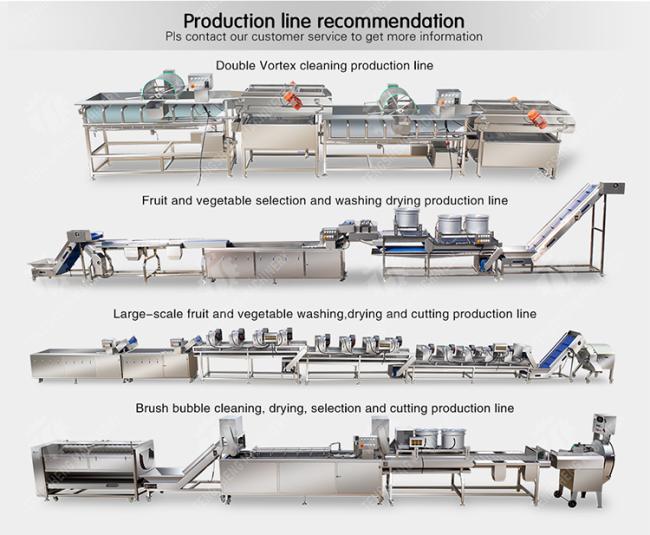 Production line recommendation
Pls contact our customer service to get more information

Double Vortex cleaning production line

Fruit and vegetable selection and washing drying production line

Large-scale fruit and vegetable washing,drying and cutting production line

Brush bubble cleaning, drying, selection and cutting production line