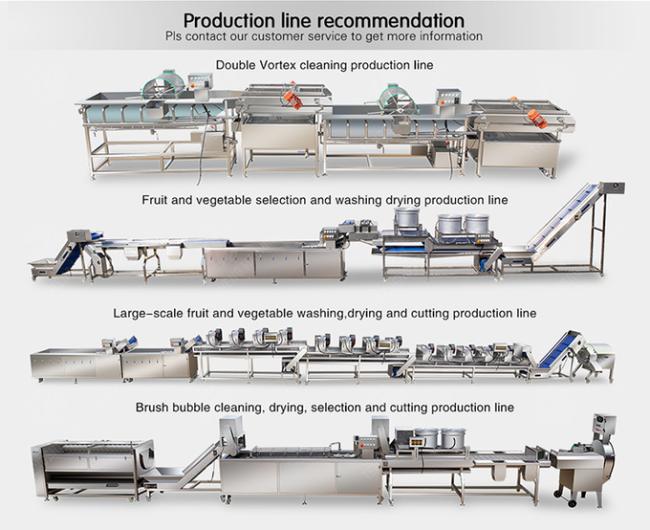 Production line recommendation
Pls contact our customer service to get more information

Double Vortex cleaning production line

Fruit and vegetable selection and washing drying production line

Large-scale fruit and vegetable washing,drying and cutting production line

Brush bubble cleaning, drying, selection and cutting production line