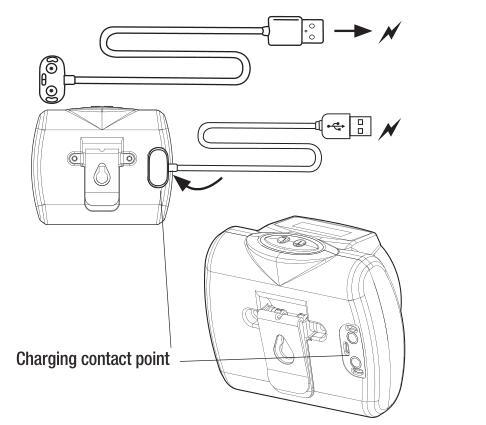 Charging contact point