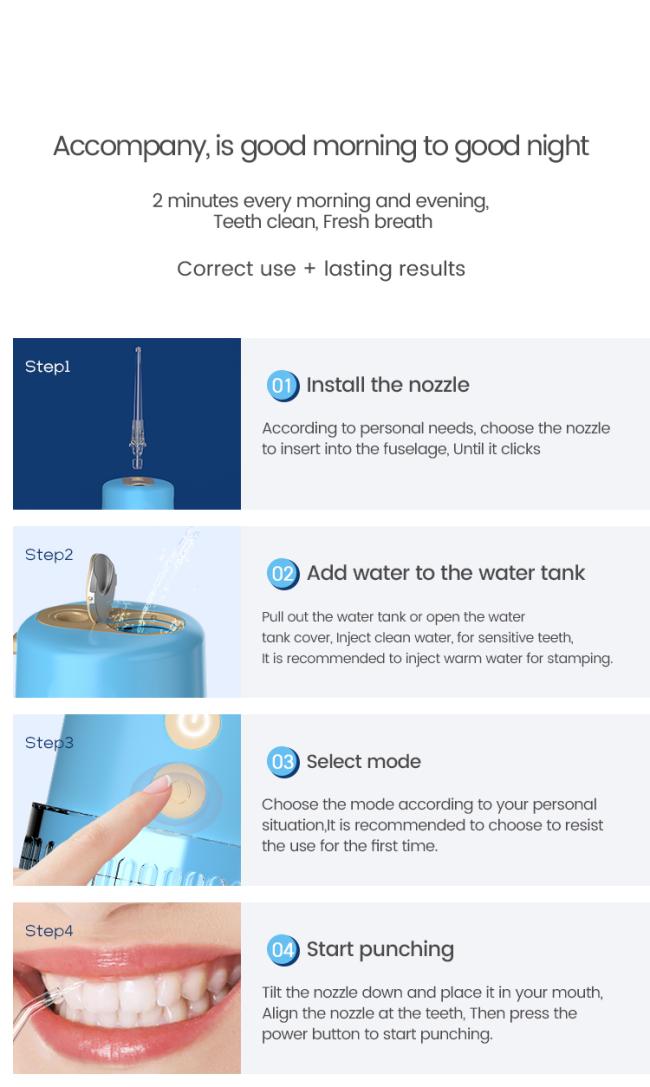 Accompany, is good morning to good night

2 minutes every morning and evening,
Teeth clean, Fresh breath

Correct use + lasting results

Step1

01 Install the nozzle

According to personal needs, choose the nozzle to insert into the fuselage, Until it clicks

Step2

02 Add water to the water tank

Pull out the water tank or open the water tank cover, Inject clean water, for sensitive teeth, It is recommended to inject warm water for stamping.

Step3

03 Select mode

Choose the mode according to your personal situation,It is recommended to choose to resist the use for the first time.

Step4

04 Start punching

Tilt the nozzle down and place it in your mouth, Align the nozzle at the teeth, Then press the power button to start punching.