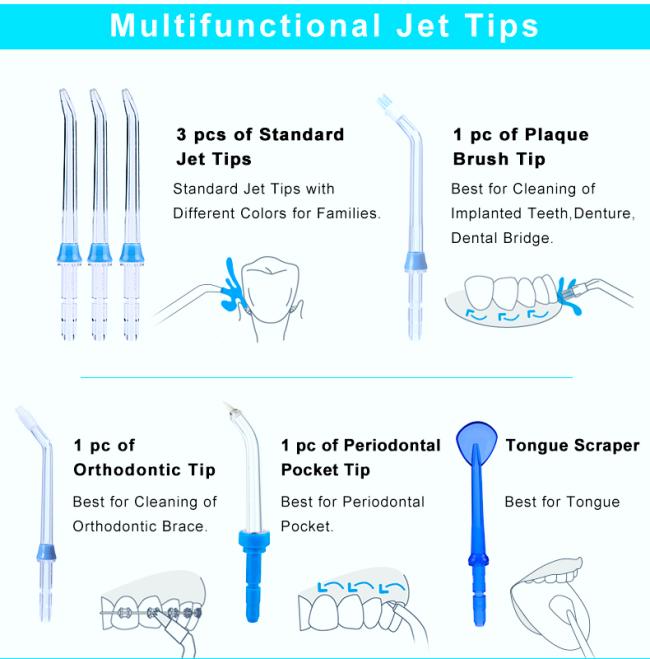 Multifunctional Jet Tips

3 pcs of Standard Jet Tips

Standard Jet Tips with Different Colors for Families.

1 pc of Plaque Brush Tip

Best for Cleaning of Implanted Teeth,Denture, Dental Bridge.

1 pc of Orthodontic Tip

Best for Cleaning of Orthodontic Brace.

1 pc of Periodontal Pocket Tip

Best for Periodontal Pocket.

Tongue Scraper

Best for Tongue