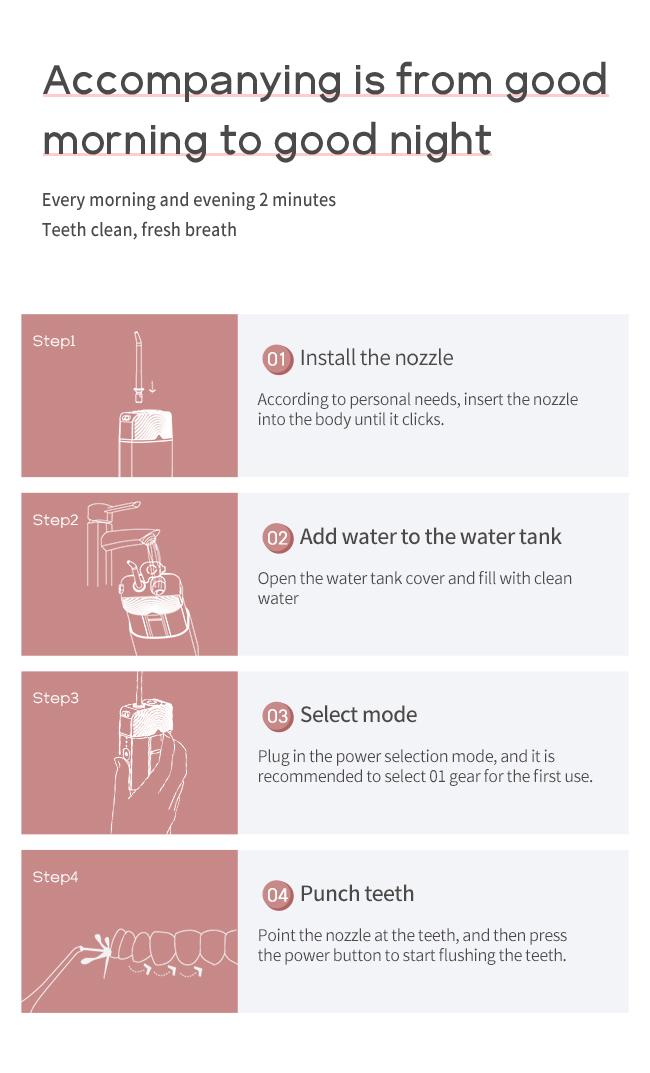 Accompanying is from good morning to good night

Every morning and evening 2 minutes
Teeth clean, fresh breath

Step1

01 Install the nozzle

According to personal needs, insert the nozzle into the body until it clicks.

Step2

02 Add water to the water tank

Open the water tank cover and fill with clean water

Step3

03 Select mode

Plug in the power selection mode, and it is recommended to select 01 gear for the first use.

Step4

04 Punch teeth

Point the nozzle at the teeth, and then press the power button to start flushing the teeth.