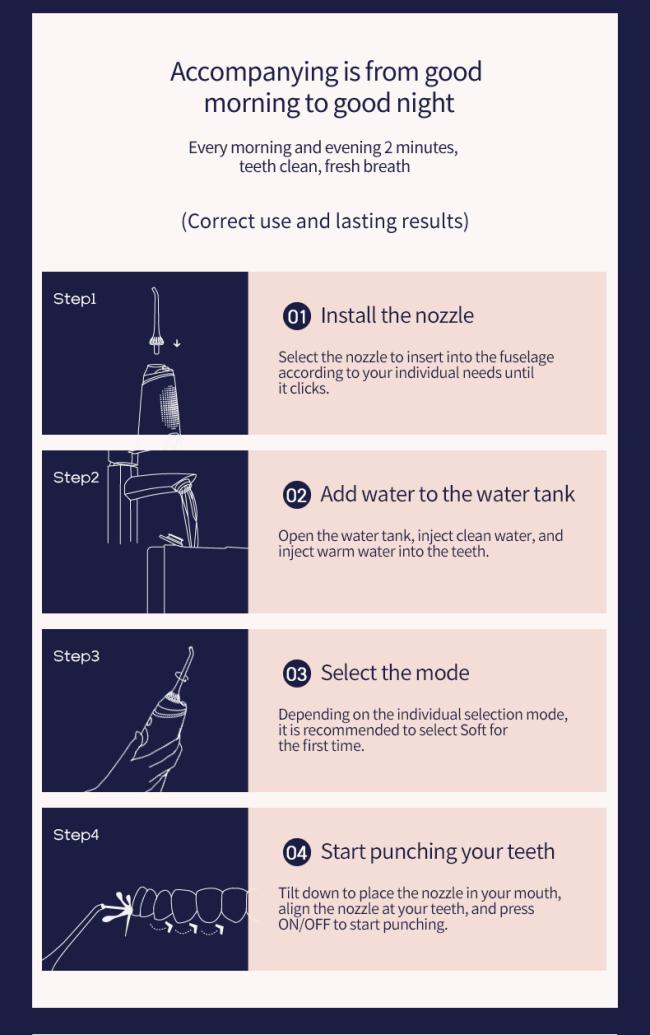 Accompanying is from good morning to good night

Every morning and evening 2 minutes, teeth clean, fresh breath

(Correct use and lasting results)

Step1

01 Install the nozzle

Select the nozzle to insert into the fuselage according to your individual needs until it clicks.

Step2

02 Add water to the water tank

Open the water tank, inject clean water, and inject warm water into the teeth.

Step3

03 Select the mode

Depending on the individual selection mode, it is recommended to select Soft for the first time.

Step4

04 Start punching your teeth

Tilt down to place the nozzle in your mouth, align the nozzle at your teeth, and press ON/OFF to start punching.