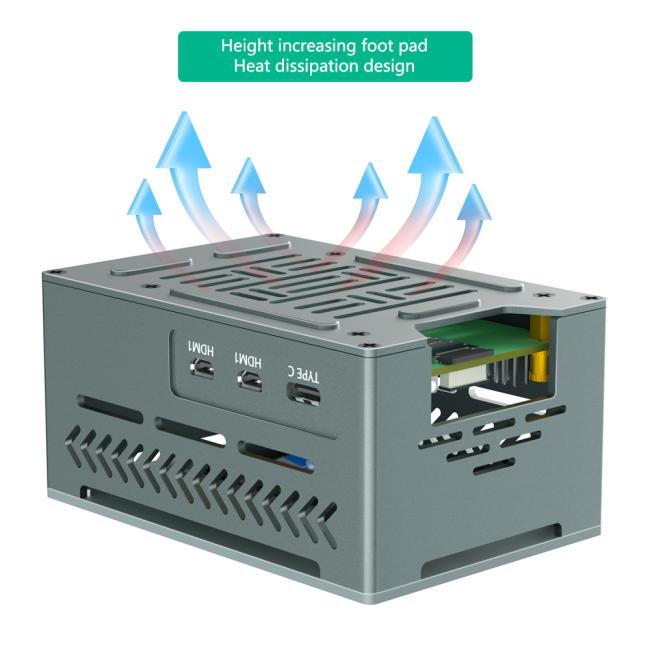 Height increasing foot pad
Heat dissipation design

HDM1
HDM1
TYPE C