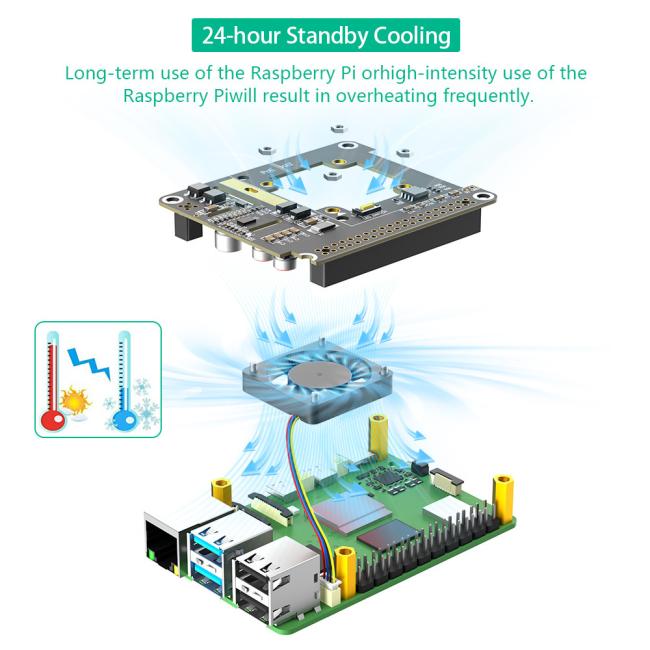 24-hour Standby Cooling

Long-term use of the Raspberry Pi orhigh-intensity use of the Raspberry Piwill result in overheating frequently.