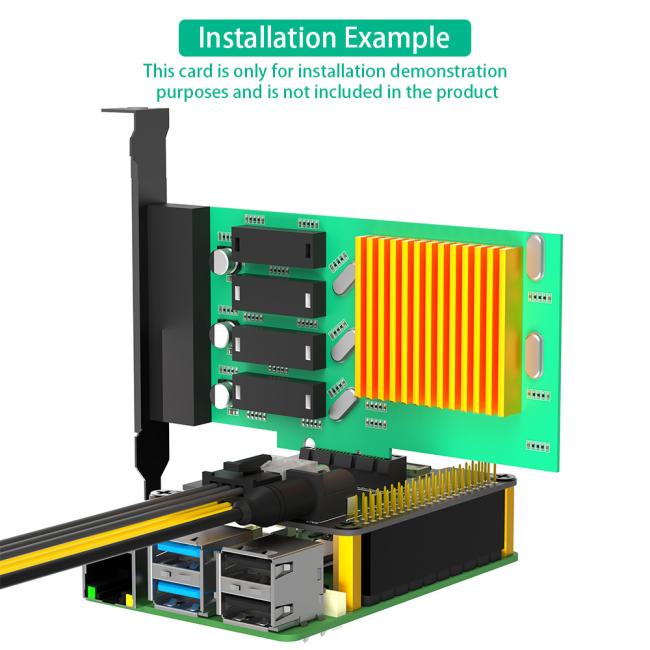 Installation Example

This card is only for installation demonstration purposes and is not included in the product