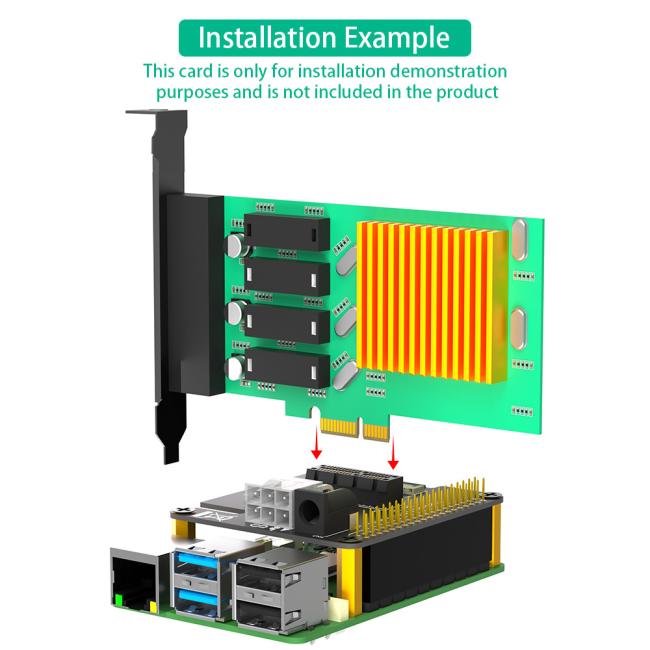 Installation Example

This card is only for installation demonstration purposes and is not included in the product