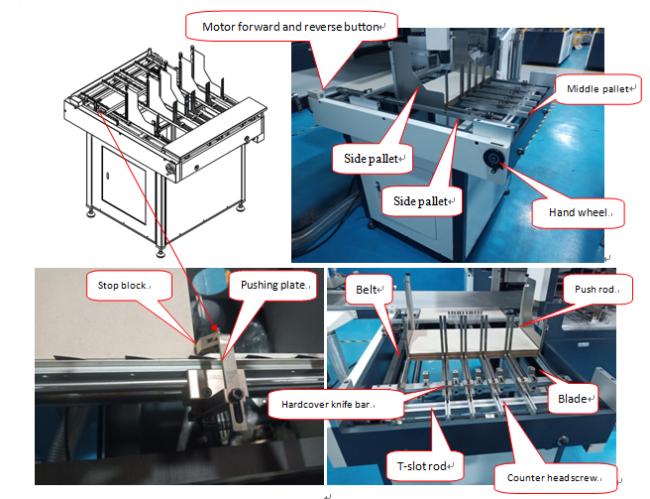 Motor forward and reverse button

Middle pallet

Side pallet

Side pallet

Hand wheel

Stop block

Pushing plate

Belt

Push rod

Hardcover knife bar

Blade

T-slot rod

Counter headscrew