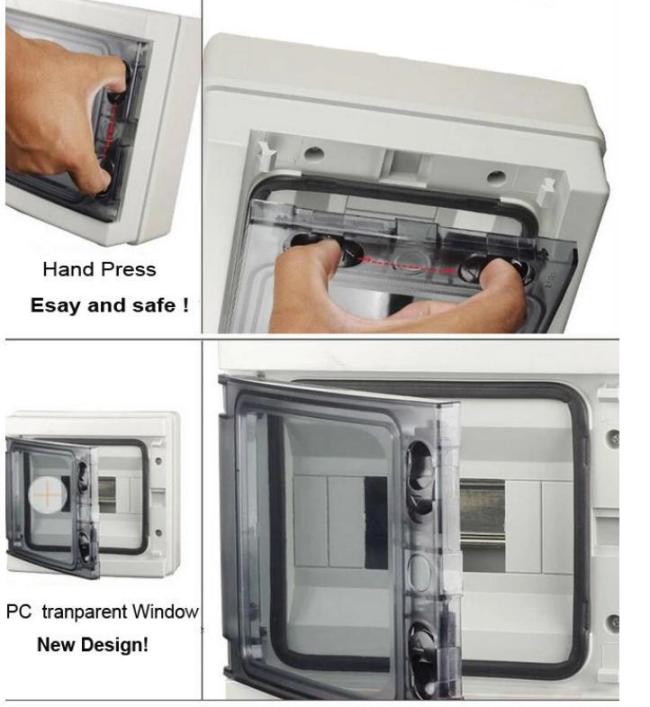 Hand Press
Esay and safe !

PC tranparent Window
New Design!