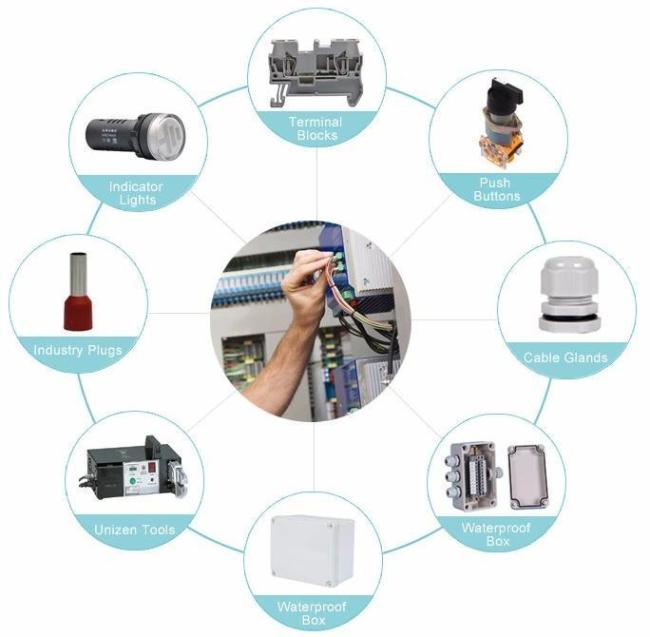 Terminal Blocks

Push Buttons

Cable Glands

Waterproof Box

Waterproof Box

Unizen Tools

Industry Plugs

Indicator Lights