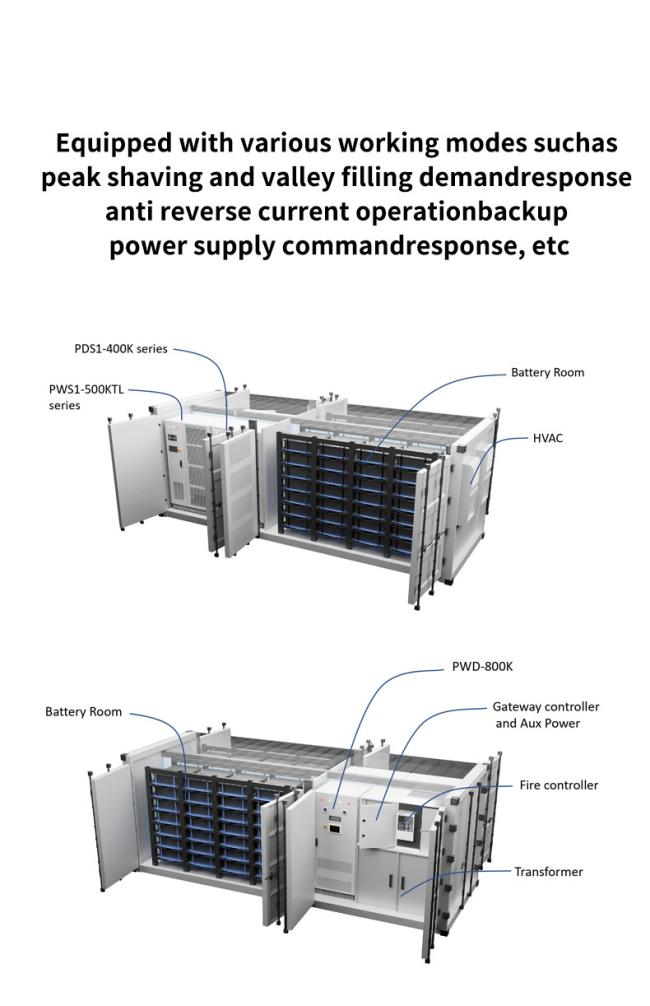 Equipped with various working modes suchas peak shaving and valley filling demandresponse anti reverse current operationbackup power supply commandresponse, etc

PDS1-400K series

PWS1-500KTL series

Battery Room

HVAC

PWD-800K

Battery Room

Gateway controller and Aux Power

Fire controller

Transformer