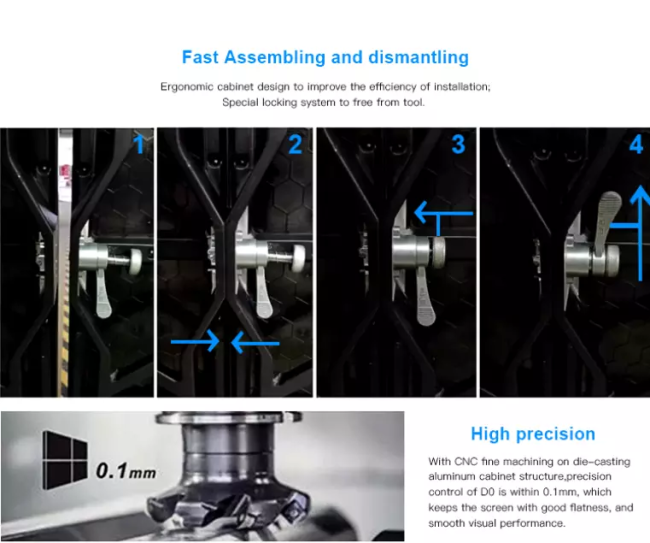 Fast Assembling and dismantling

Ergonomic cabinet design to improve the efficiency of installation;
Special locking system to free from tool.

1

2

3

4

0.1mm

High precision

With CNC fine machining on die-casting aluminum cabinet structure,precision control of D0 is within 0.1mm, which keeps the screen with good flatness, and smooth visual performance.