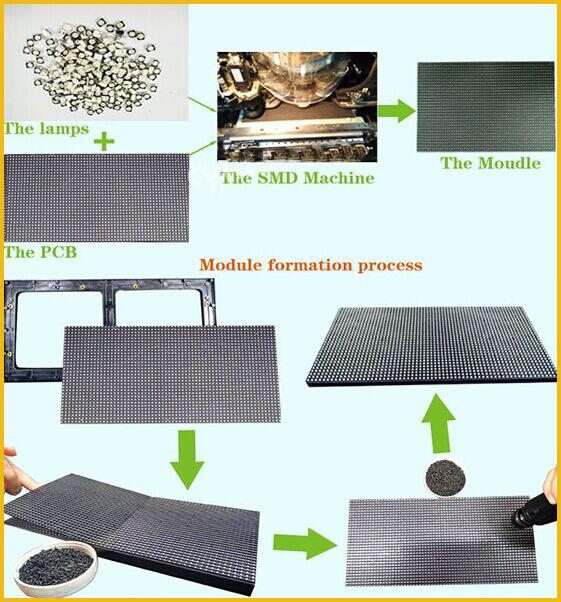 The lamps

+

The PCB

The SMD Machine

The Moudle

Module formation process