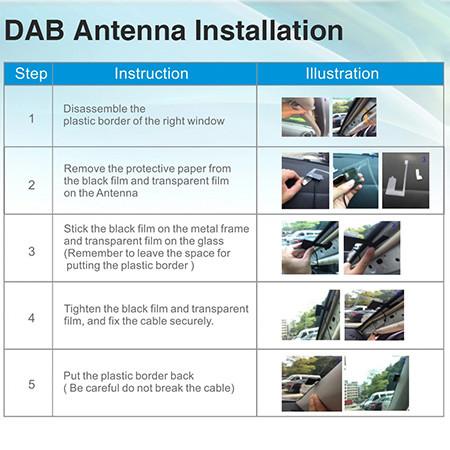 DAB Antenna Installation

| Step | Instruction | Illustration |
|---|---|---|
| 1 | Disassemble the plastic border of the right window | |
| 2 | Remove the protective paper from the black film and transparent film on the Antenna | |
| 3 | Stick the black film on the metal frame and transparent film on the glass (Remember to leave the space for putting the plastic border ) | |
| 4 | Tighten the black film and transparent film, and fix the cable securely. | |
| 5 | Put the plastic border back ( Be careful do not break the cable) | |