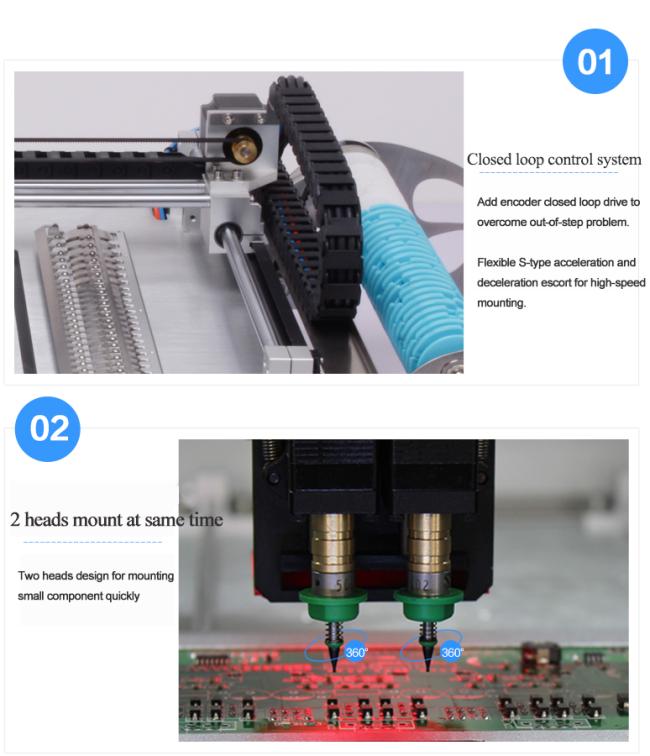 01

Closed loop control system

Add encoder closed loop drive to overcome out-of-step problem.

Flexible S-type acceleration and deceleration escort for high-speed mounting.

02

2 heads mount at same time

Two heads design for mounting small component quickly

360°

360°