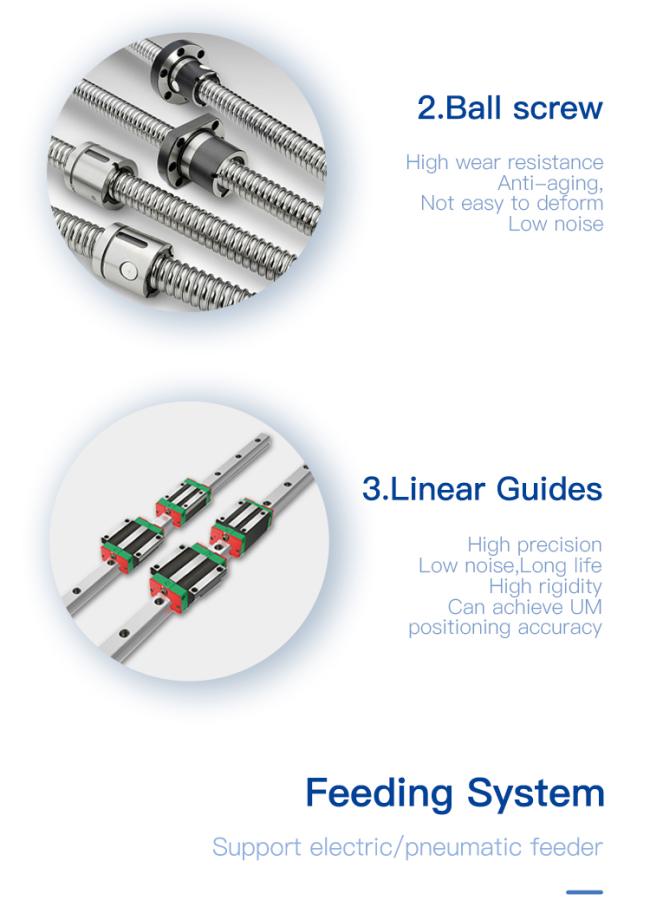 2.Ball screw

High wear resistance
Anti-aging,
Not easy to deform
Low noise

3.Linear Guides

High precision
Low noise,Long life
High rigidity
Can achieve UM
positioning accuracy

Feeding System

Support electric/pneumatic feeder