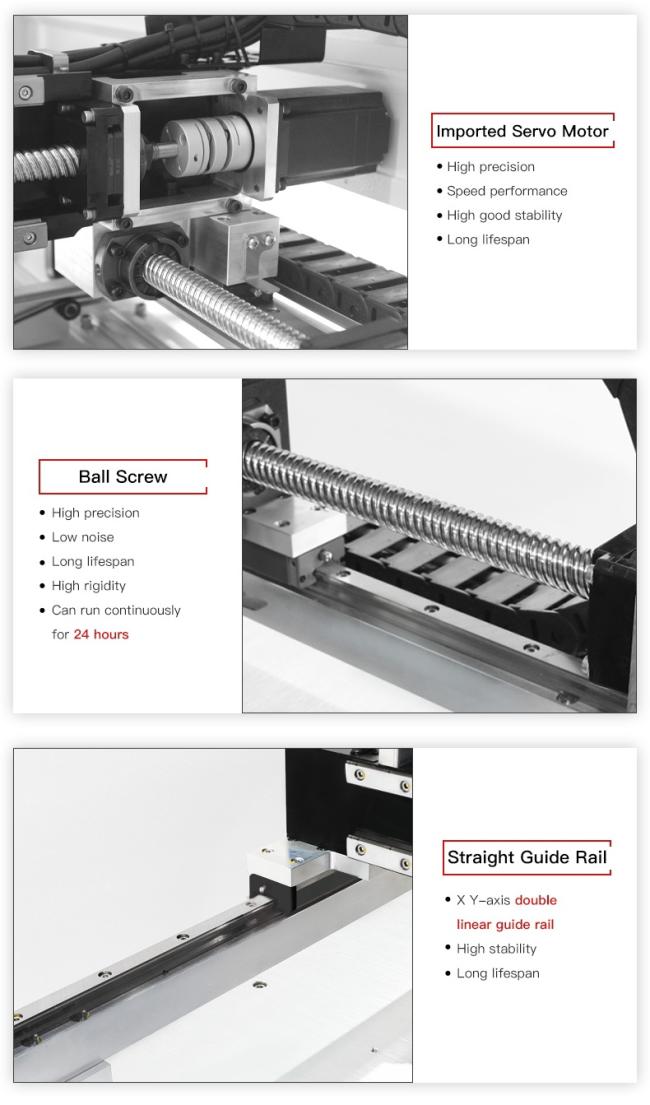 Imported Servo Motor

• High precision
• Speed performance
• High good stability
• Long lifespan

Ball Screw

• High precision
• Low noise
• Long lifespan
• High rigidity
• Can run continuously for 24 hours

Straight Guide Rail

• X Y-axis double linear guide rail
• High stability
• Long lifespan