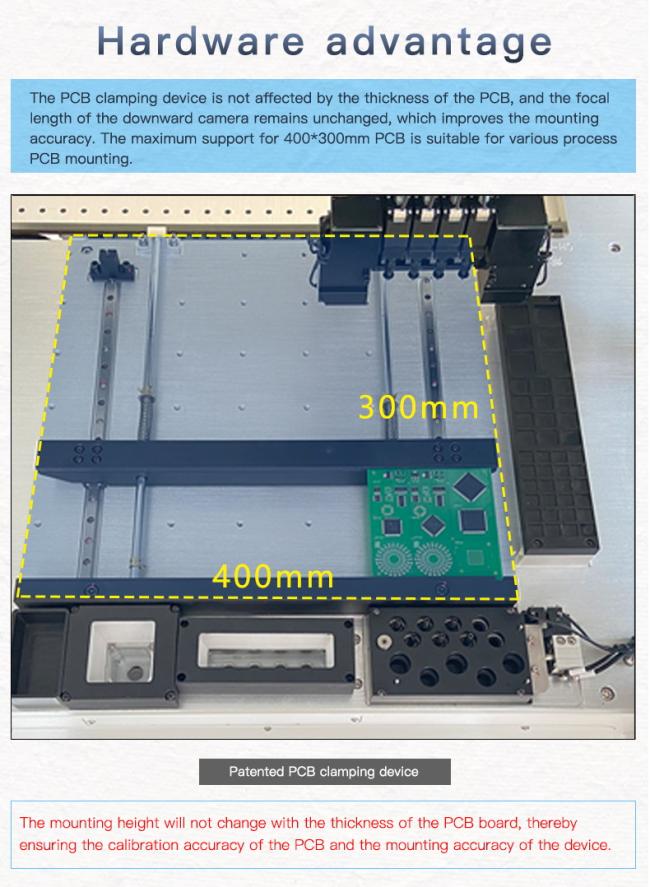 Hardware advantage

The PCB clamping device is not affected by the thickness of the PCB, and the focal length of the downward camera remains unchanged, which improves the mounting accuracy. The maximum support for 400*300mm PCB is suitable for various process PCB mounting.

300mm

400mm

Patented PCB clamping device

The mounting height will not change with the thickness of the PCB board, thereby ensuring the calibration accuracy of the PCB and the mounting accuracy of the device.